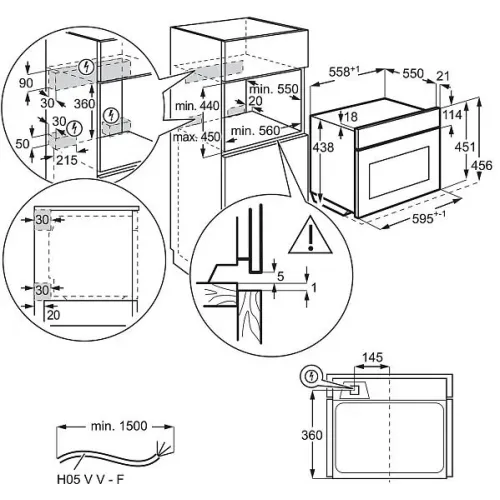 90
30
360
30
50
215
min. 440
max. 450
min. 550
20
min. 560
$558^{+1}$
550
21
18
114
438
451
456
$595^{+-1}$
30
30
20
5
1
145
360
min. 1500
H05 V V - F