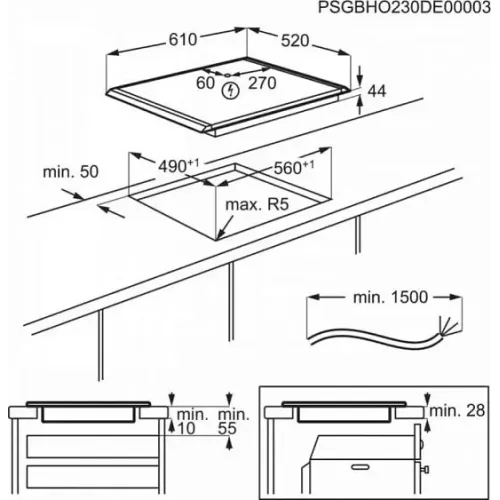 PSGBHO230DE00003

610

520

60

270

44

min. 50

$490^{+1}$

$560^{+1}$

max. R5

min. 1500

min.
10

min.
55

min. 28