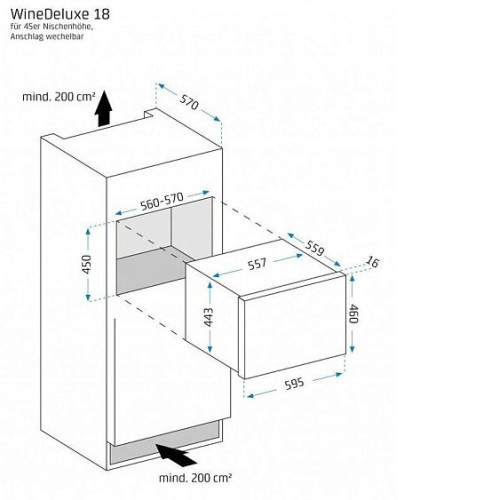 WineDeluxe 18
für 45er Nischenhöhe,
Anschlag wechelbar

mind. 200 cm²

570

560-570

450

559

557

16

443

460

595

mind. 200 cm²