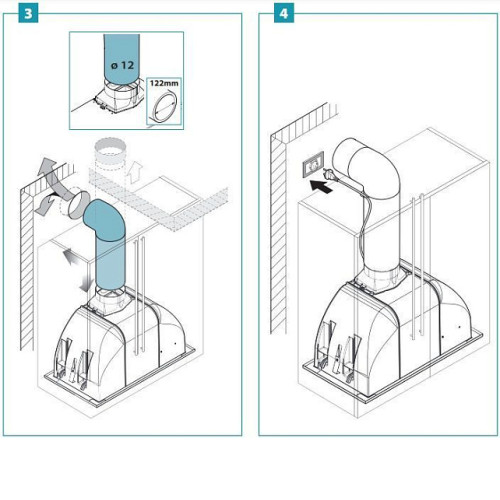 3

ø 12

122mm

4