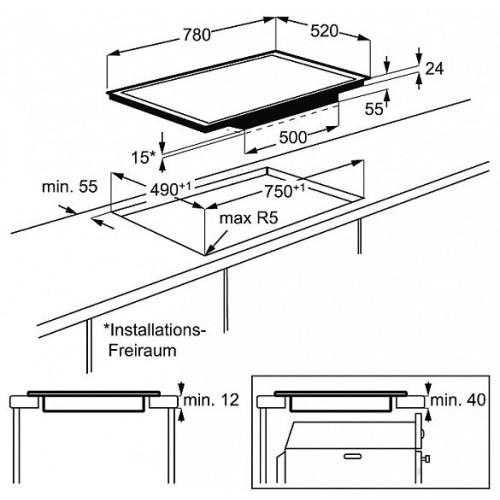 780
520
24
55
500
15*
min. 55
$490^{+1}$
$750^{+1}$
max R5
*Installations-Freiraum
min. 12
min. 40