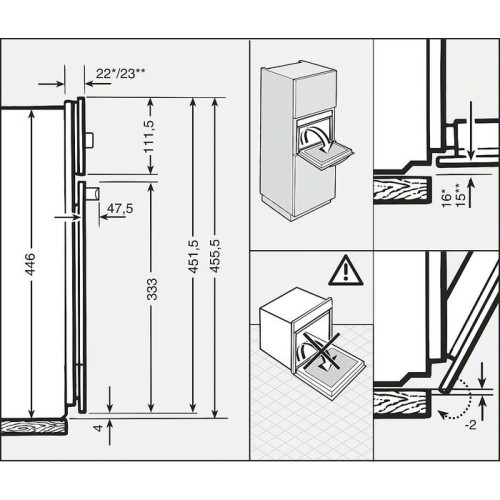 22*/23**

111,5

47,5

446

333

451,5

455,5

4

16*
15**

-2