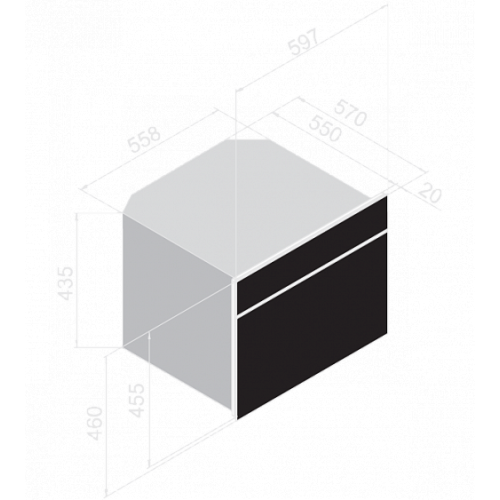 597
570
550
558
20
435
455
460