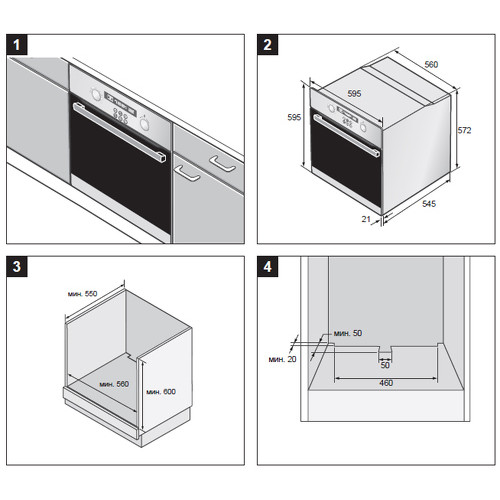 1

2

560

595

595

572

545

21

3

мин. 550

мин. 560

мин. 600

4

мин. 50

мин. 20

50

460